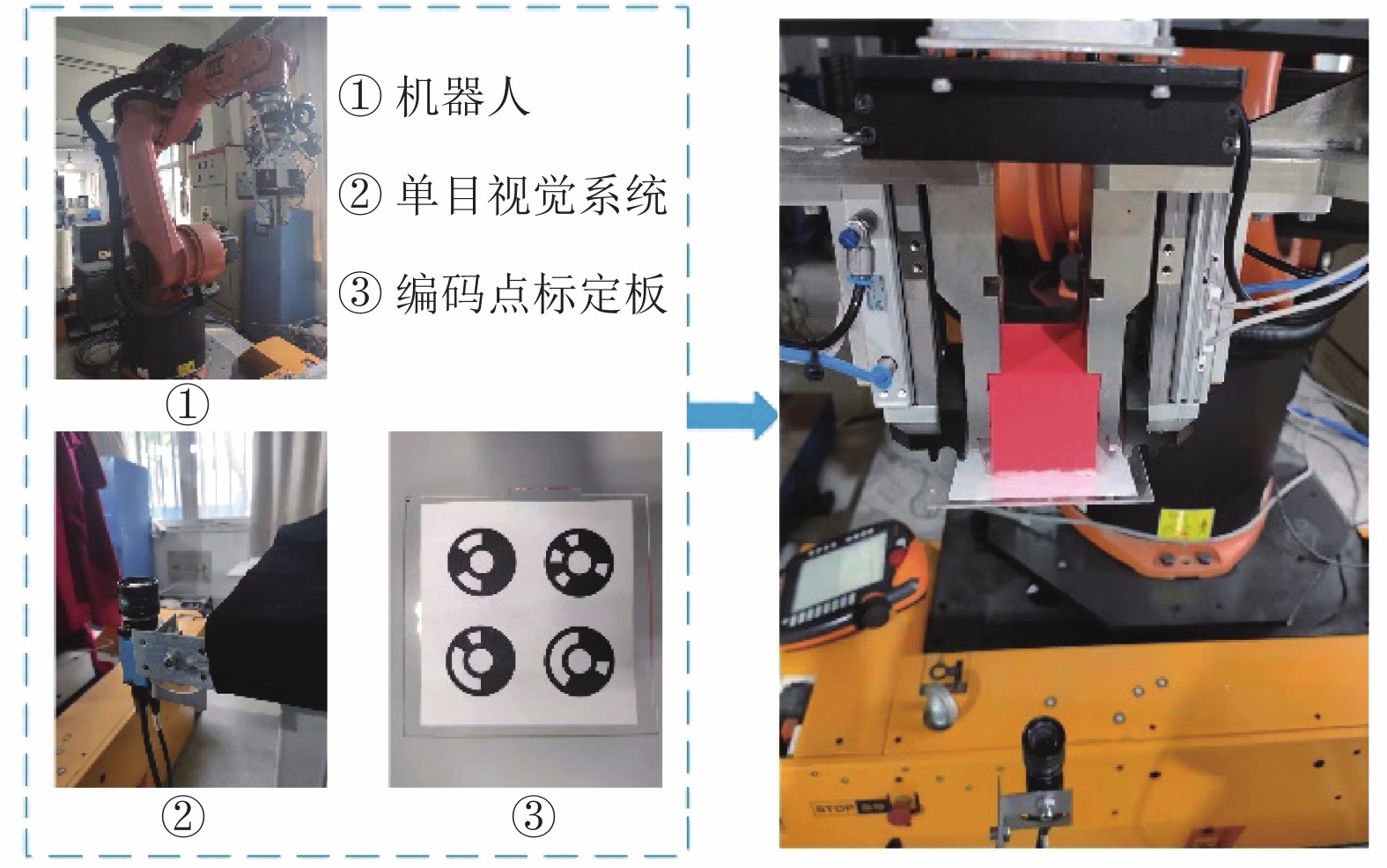 ① 机器人

② 单目视觉系统

③ 编码点标定板

①

②

③

STOP